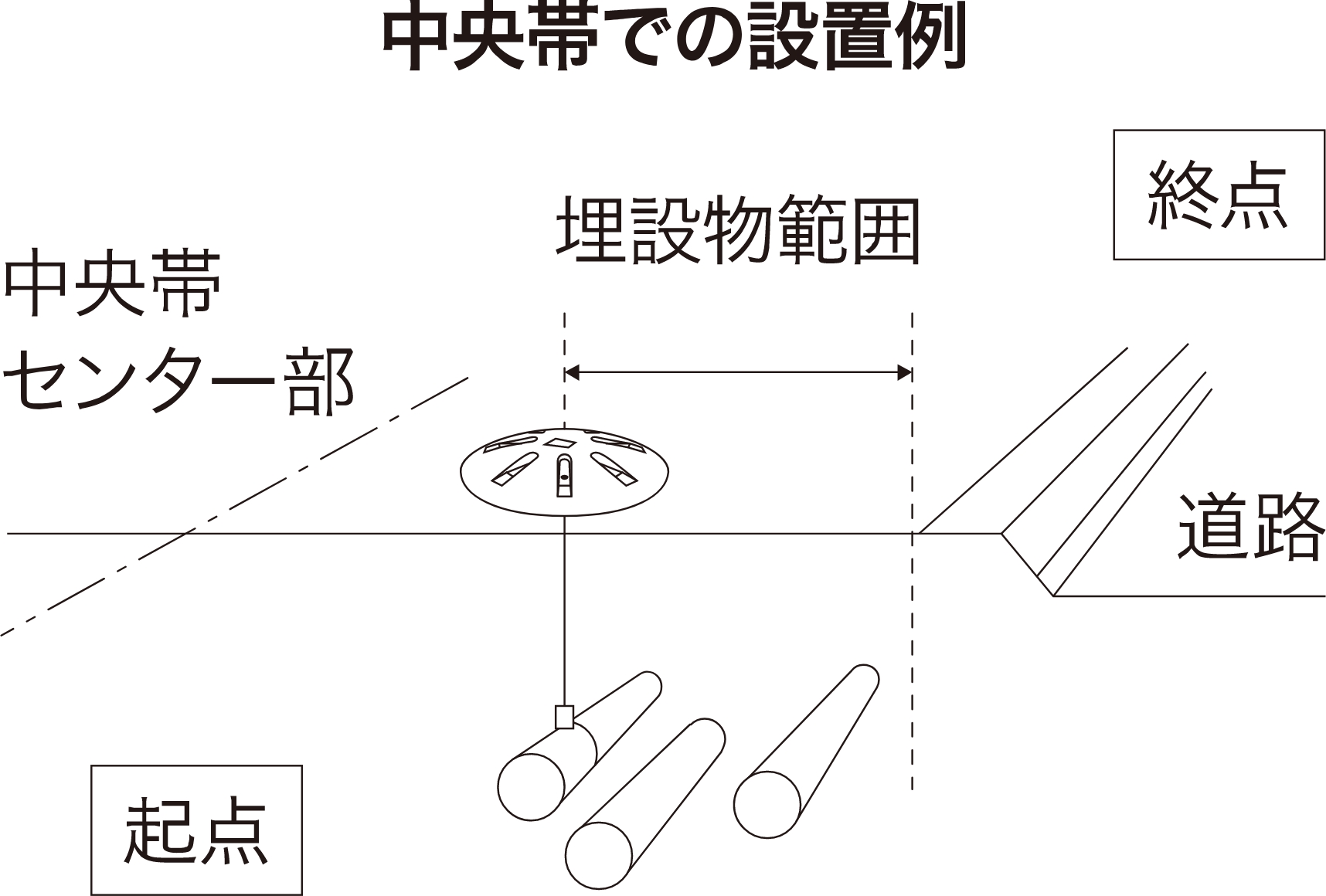 中央帯での設置例

終点

埋設物範囲

中央帯
センター部

道路

起点